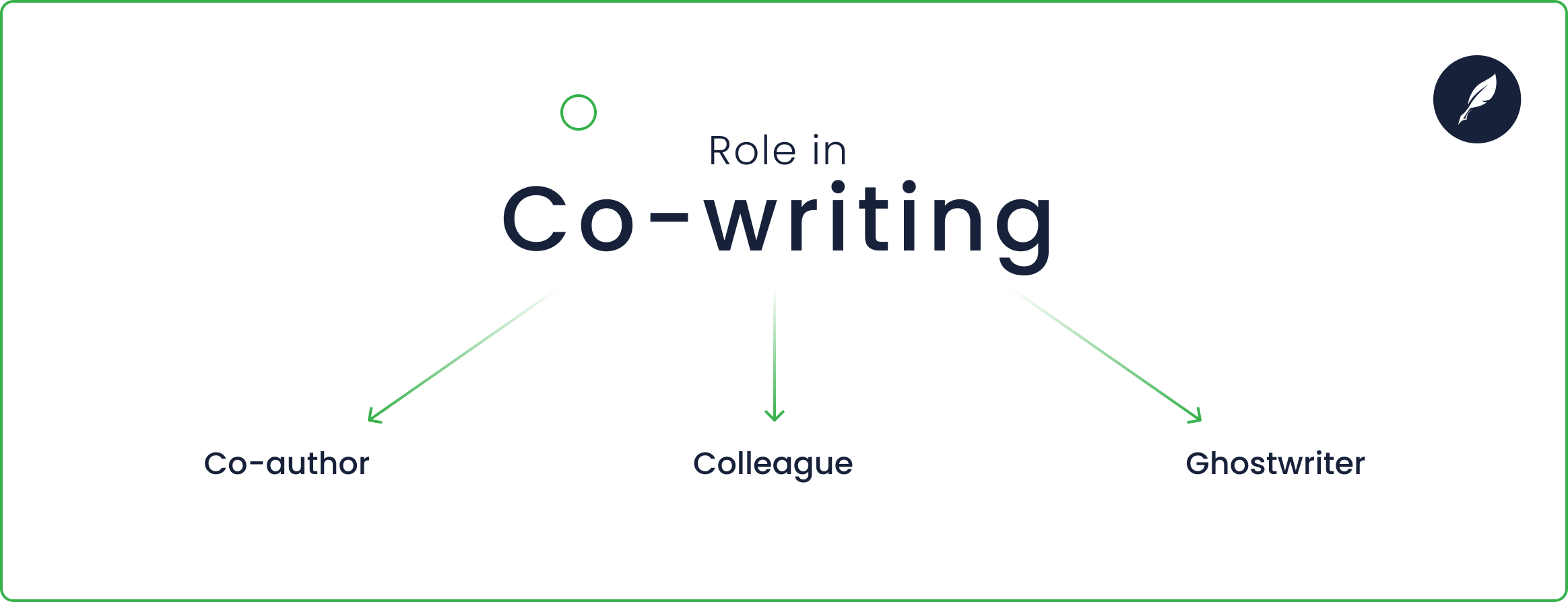 Role in
Co-writing

Co-author

Colleague

Ghostwriter